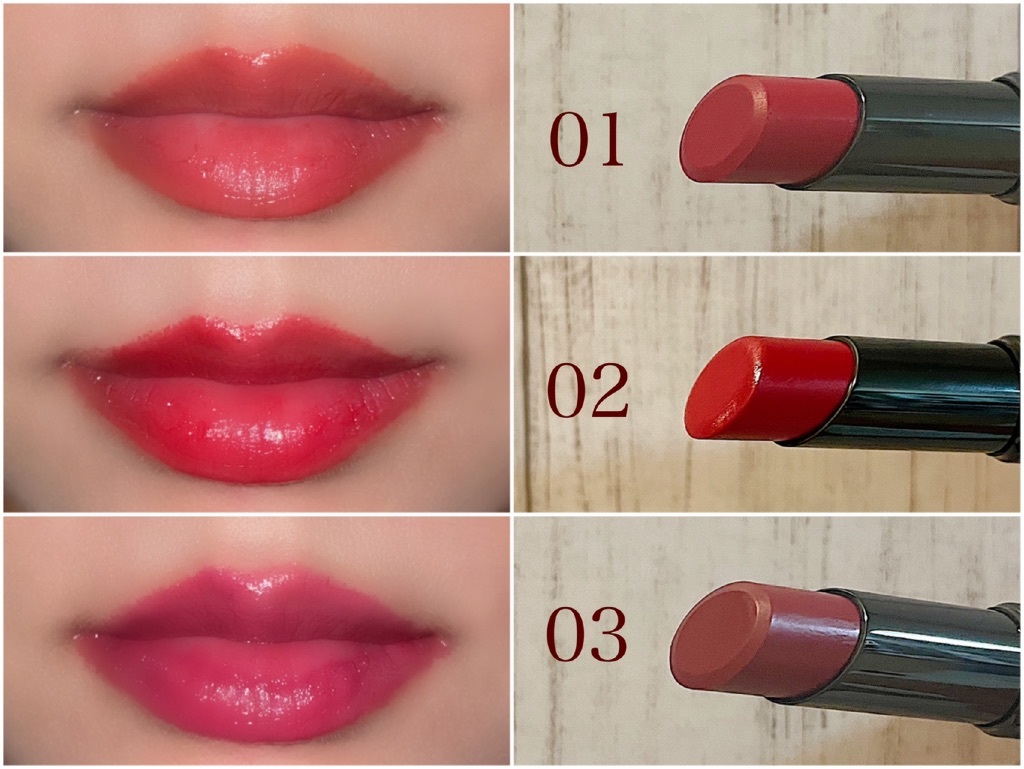 01

02

03